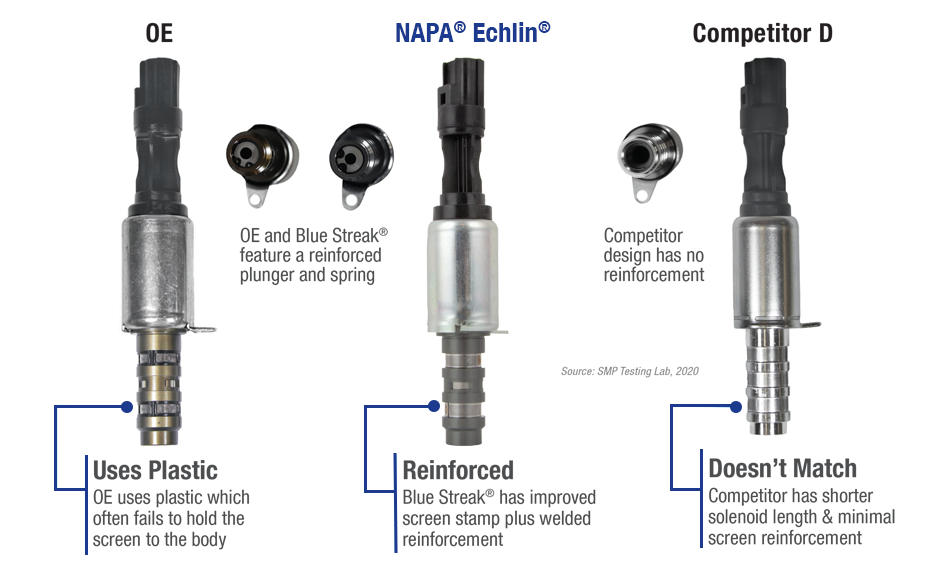 OE

NAPA® Echlin®

Competitor D

OE and Blue Streak® feature a reinforced plunger and spring

Competitor design has no reinforcement

Source: SMP Testing Lab, 2020

Uses Plastic
OE uses plastic which often fails to hold the screen to the body

Reinforced
Blue Streak® has improved screen stamp plus welded reinforcement

Doesn't Match
Competitor has shorter solenoid length & minimal screen reinforcement